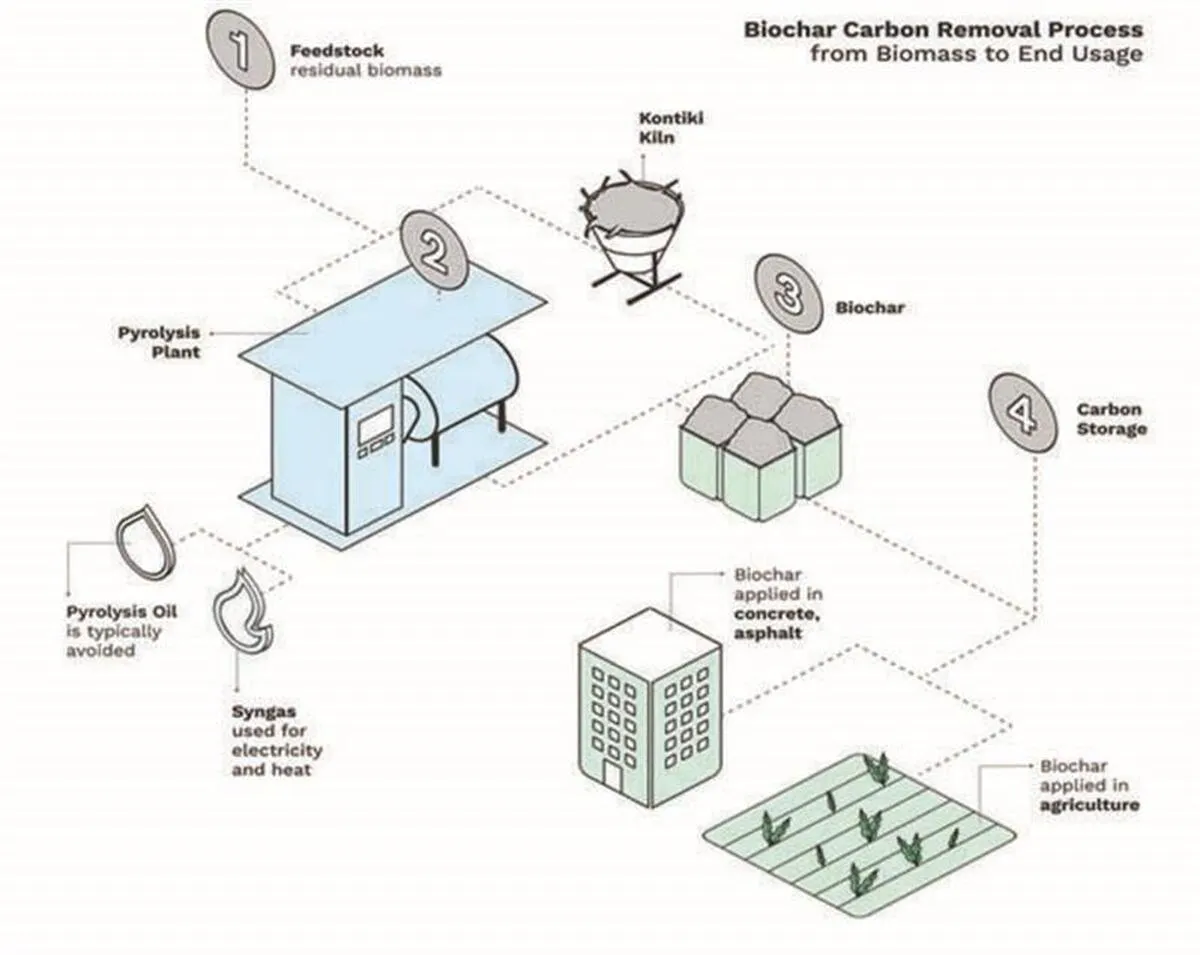 Biochar Carbon Removal Process
from Biomass to End Usage

1 Feedstock
residual biomass

Kontiki
Kiln

2

Pyrolysis
Plant

3 Biochar

4 Carbon
Storage

Pyrolysis Oil
is typically
avoided

Syngas
used for
electricity
and heat

Biochar
applied in
concrete,
asphalt

Biochar
applied in
agriculture